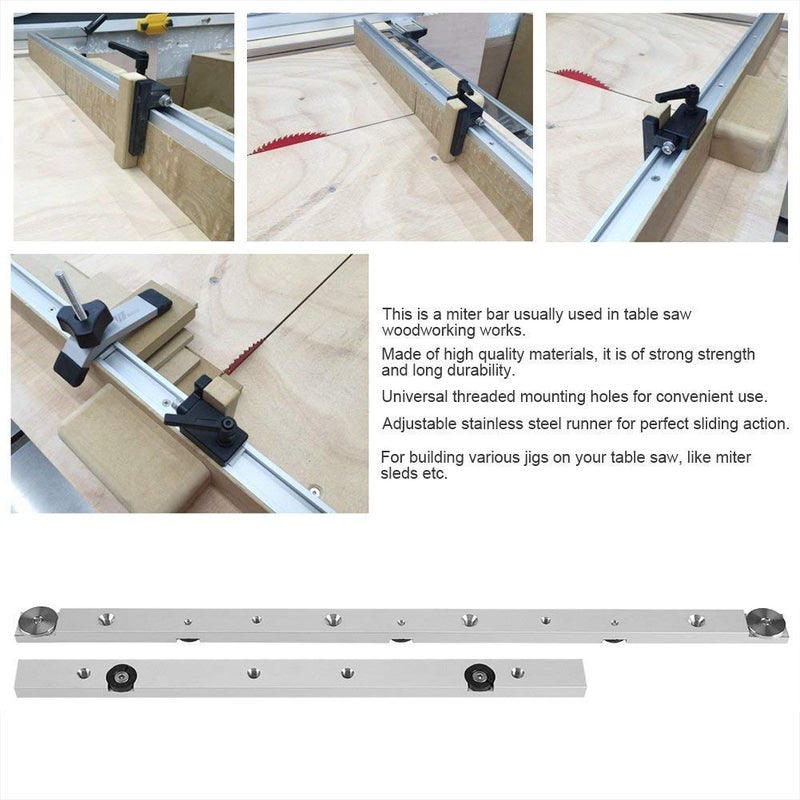 This is a miter bar usually used in table saw woodworking works.

Made of high quality materials, it is of strong strength and long durability.

Universal threaded mounting holes for convenient use.

Adjustable stainless steel runner for perfect sliding action.

For building various jigs on your table saw, like miter sleds etc.